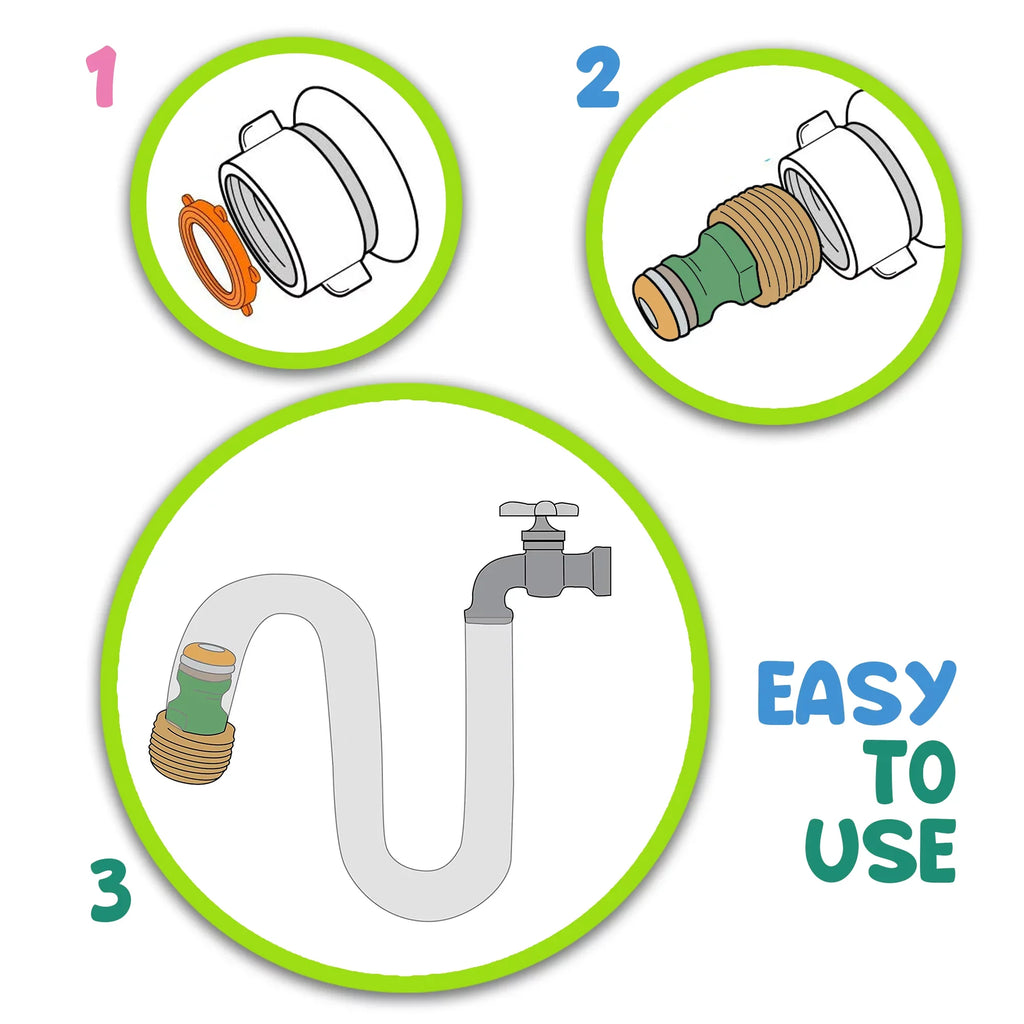 1

2

3

EASY
TO
USE